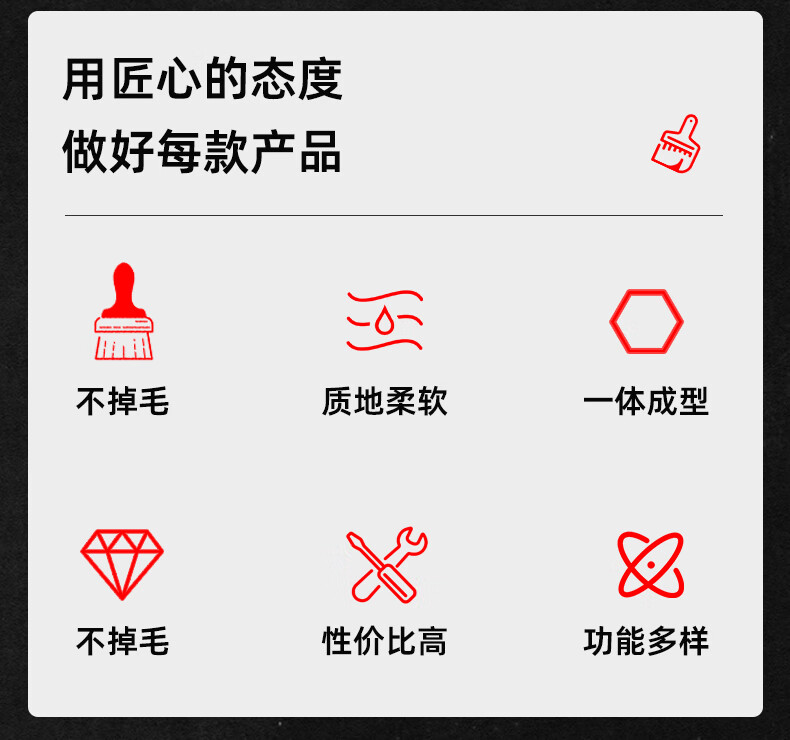 用匠心的态度
做好每款产品

不掉毛

质地柔软

一体成型

不掉毛

性价比高

功能多样