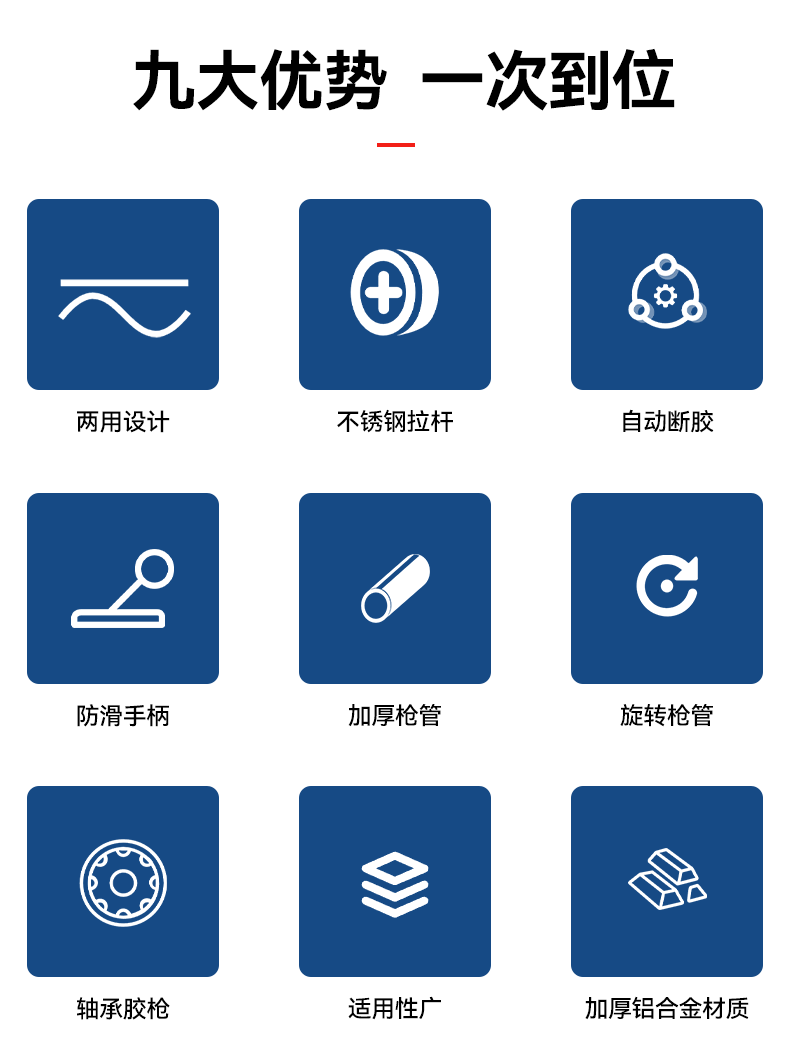 九大优势 一次到位

两用设计

不锈钢拉杆

自动断胶

防滑手柄

加厚枪管

旋转枪管

轴承胶枪

适用性广

加厚铝合金材质