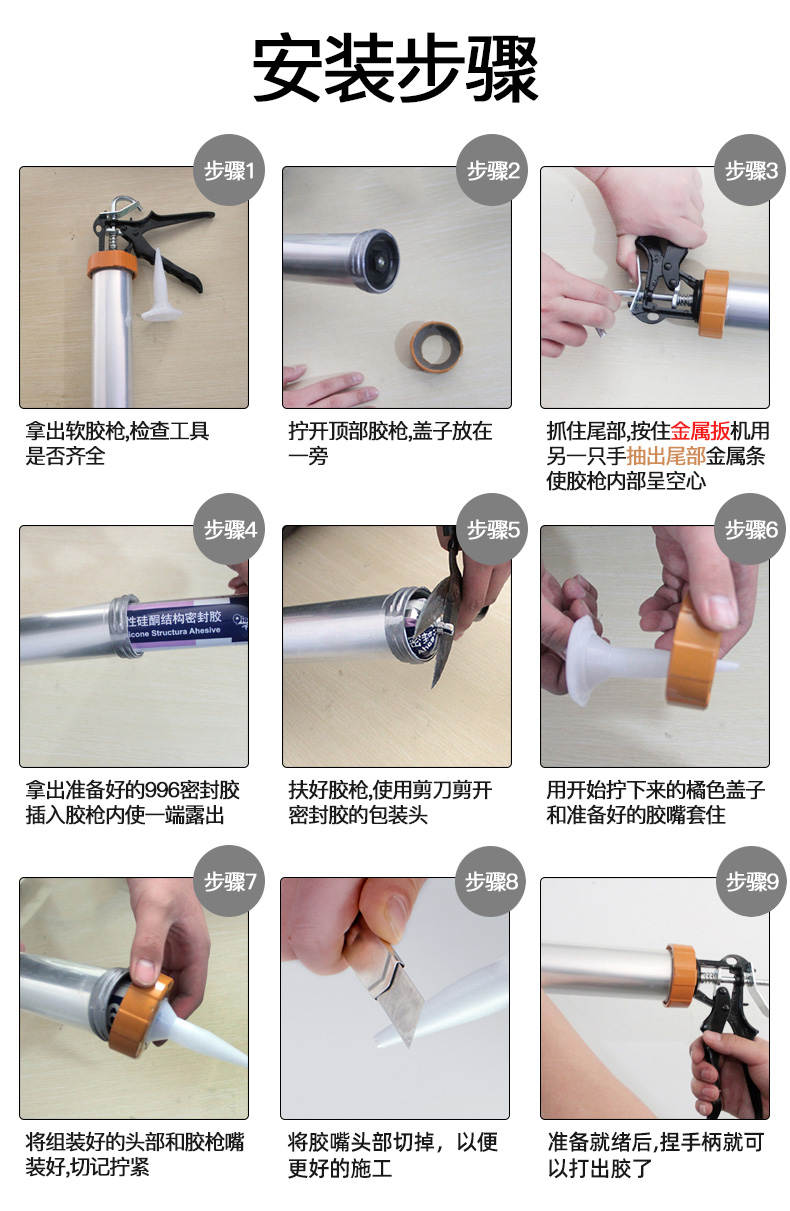 安装步骤

步骤1
拿出软胶枪,检查工具是否齐全

步骤2
拧开顶部胶枪,盖子放在一旁

步骤3
抓住尾部,按住金属扳机用另一只手抽出尾部金属条使胶枪内部呈空心

步骤4
性硅酮结构密封胶
icone Structura Ahesive
拿出准备好的996密封胶插入胶枪内使一端露出

步骤5
扶好胶枪,使用剪刀剪开密封胶的包装头

步骤6
用开始拧下来的橘色盖子和准备好的胶嘴套住

步骤7
将组装好的头部和胶枪嘴装好,切记拧紧

步骤8
将胶嘴头部切掉，以便更好的施工

步骤9
准备就绪后,捏手柄就可以打出胶了