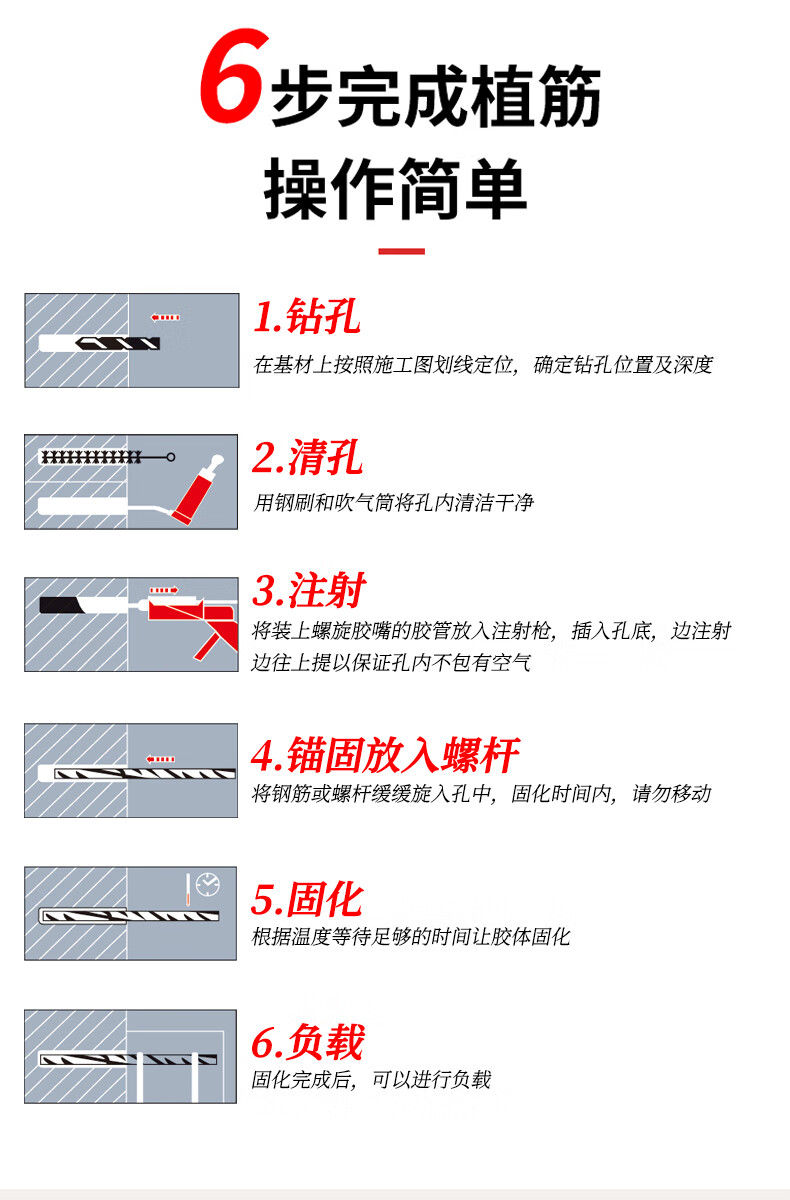 6步完成植筋
操作简单

1.钻孔
在基材上按照施工图划线定位，确定钻孔位置及深度

2.清孔
用钢刷和吹气筒将孔内清洁干净

3.注射
将装上螺旋胶嘴的胶管放入注射枪，插入孔底，边注射边往上提以保证孔内不包有空气

4.锚固放入螺杆
将钢筋或螺杆缓缓旋入孔中，固化时间内，请勿移动

5.固化
根据温度等待足够的时间让胶体固化

6.负载
固化完成后，可以进行负载