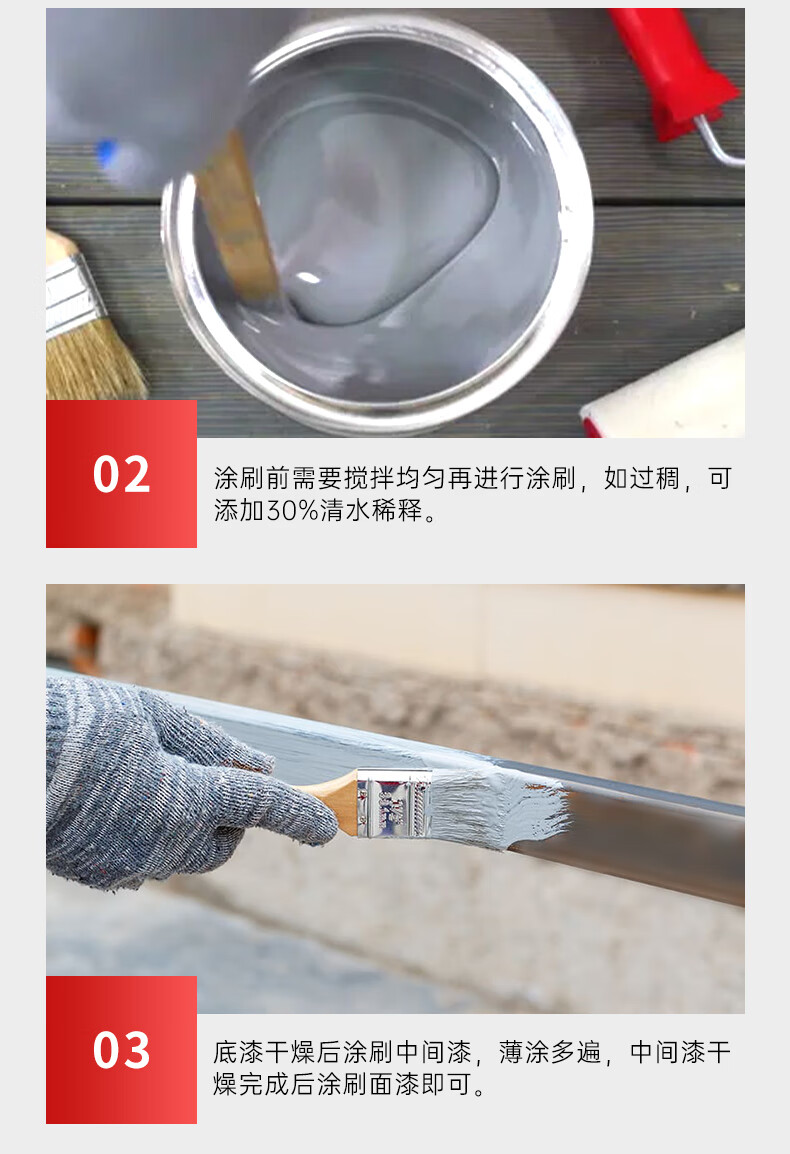 02

涂刷前需要搅拌均匀再进行涂刷，如过稠，可添加30%清水稀释。

03

底漆干燥后涂刷中间漆，薄涂多遍，中间漆干燥完成后涂刷面漆即可。