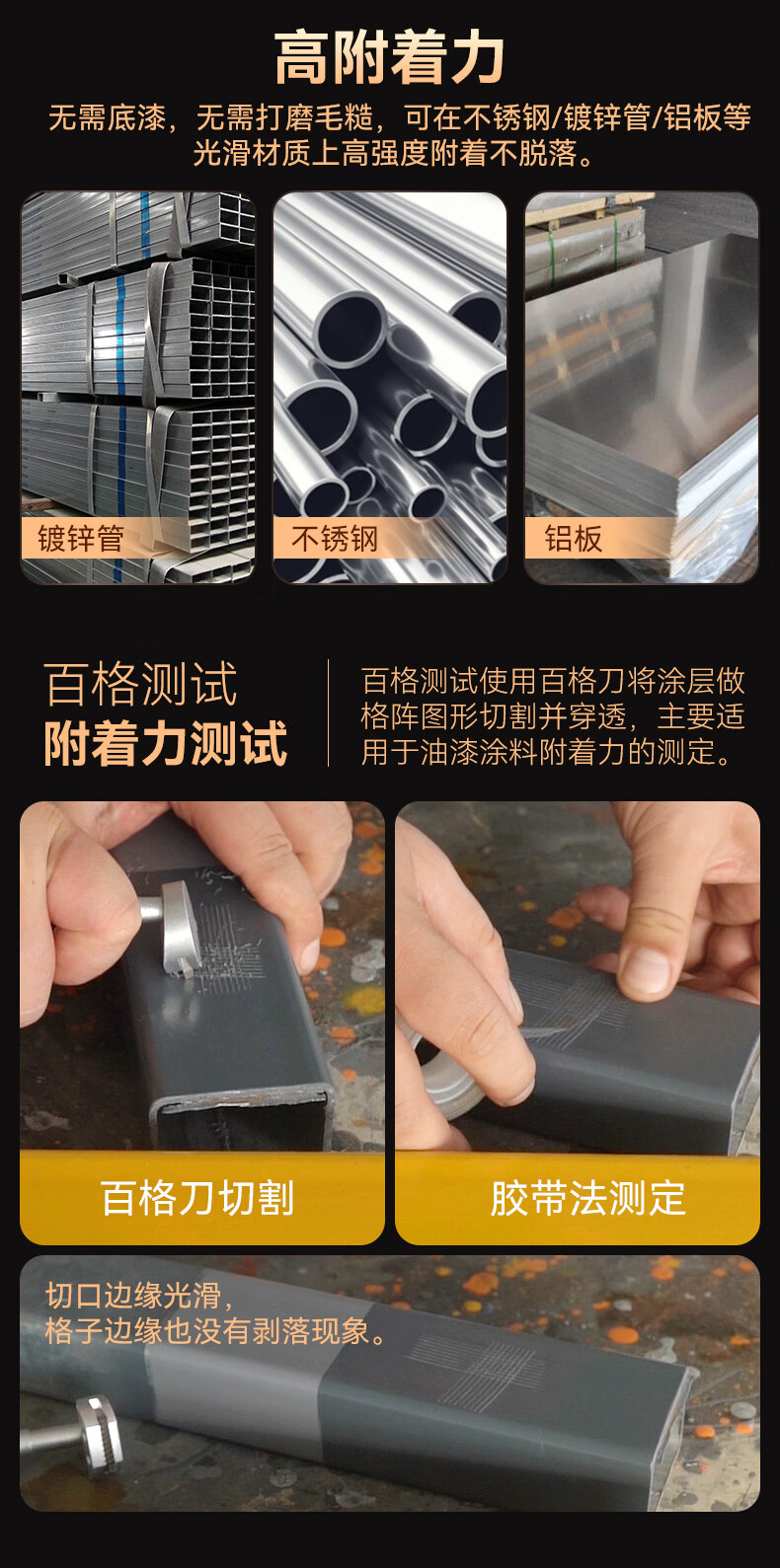 高附着力

无需底漆，无需打磨毛糙，可在不锈钢/镀锌管/铝板等光滑材质上高强度附着不脱落。

镀锌管

不锈钢

铝板

百格测试
附着力测试

百格测试使用百格刀将涂层做格阵图形切割并穿透，主要适用于油漆涂料附着力的测定。

百格刀切割

胶带法测定

切口边缘光滑，
格子边缘也没有剥落现象。