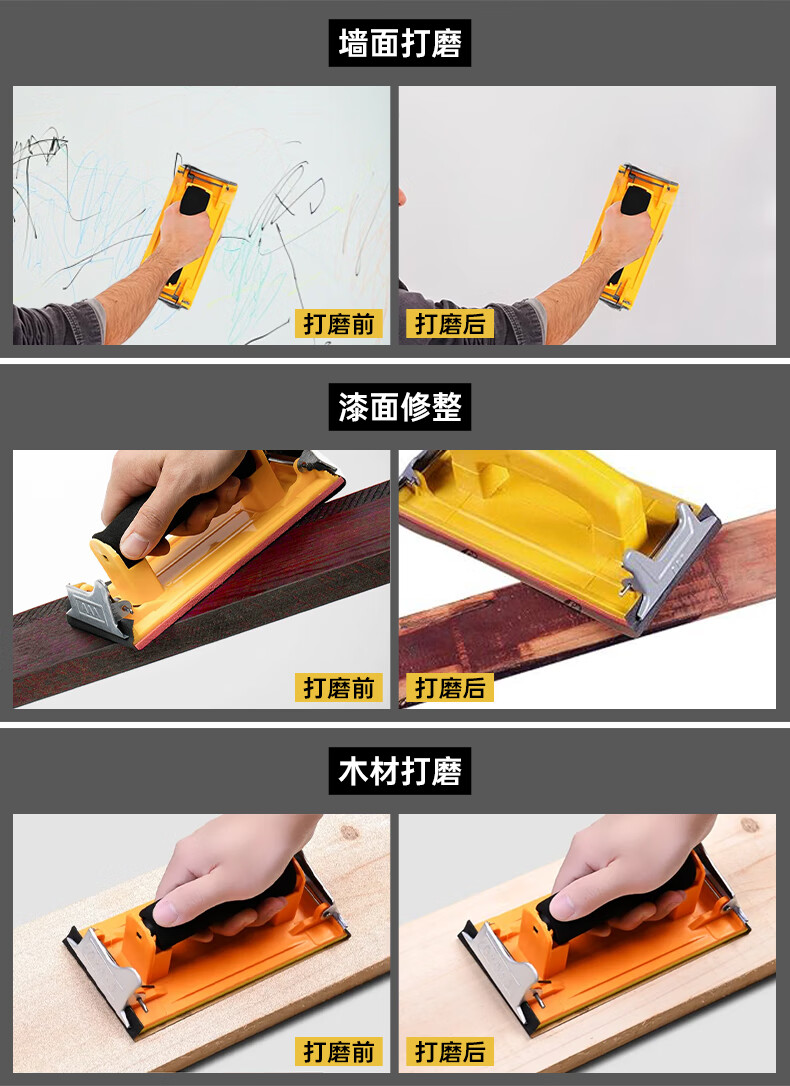 墙面打磨

打磨前

打磨后

漆面修整

打磨前

打磨后

木材打磨

打磨前

打磨后